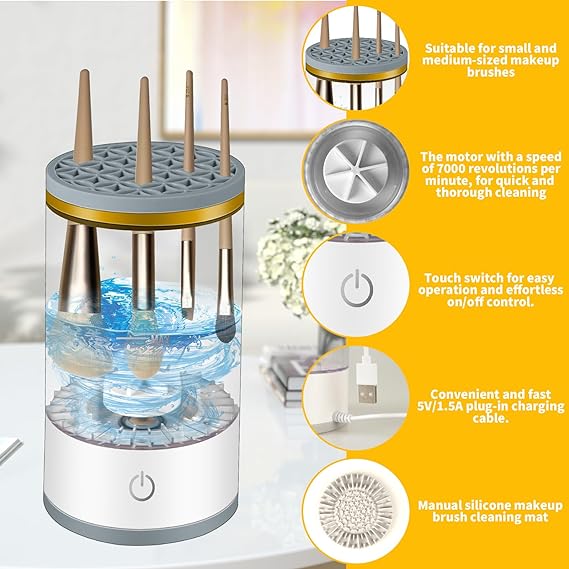 Suitable for small and medium-sized makeup brushes

The motor with a speed of 7000 revolutions per minute, for quick and thorough cleaning

Touch switch for easy operation and effortless on/off control.

Convenient and fast 5V/1.5A plug-in charging cable.

Manual silicone makeup brush cleaning mat